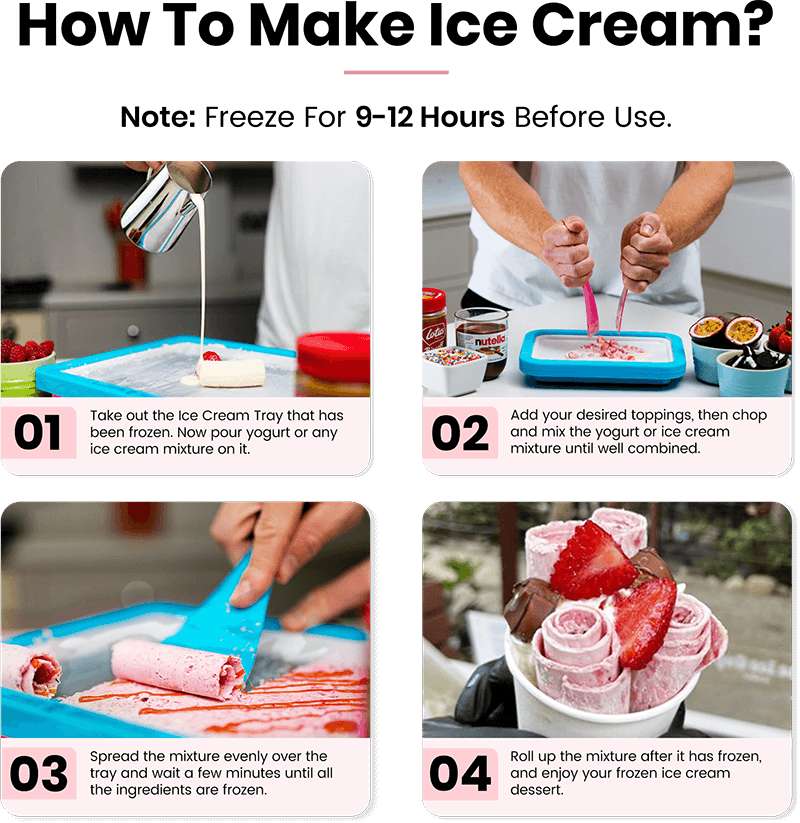 How To Make Ice Cream?

Note: Freeze For 9-12 Hours Before Use.

Lotus

nutella

01 Take out the Ice Cream Tray that has been frozen. Now pour yogurt or any ice cream mixture on it.

02 Add your desired toppings, then chop and mix the yogurt or ice cream mixture until well combined.

03 Spread the mixture evenly over the tray and wait a few minutes until all the ingredients are frozen.

04 Roll up the mixture after it has frozen, and enjoy your frozen ice cream dessert.